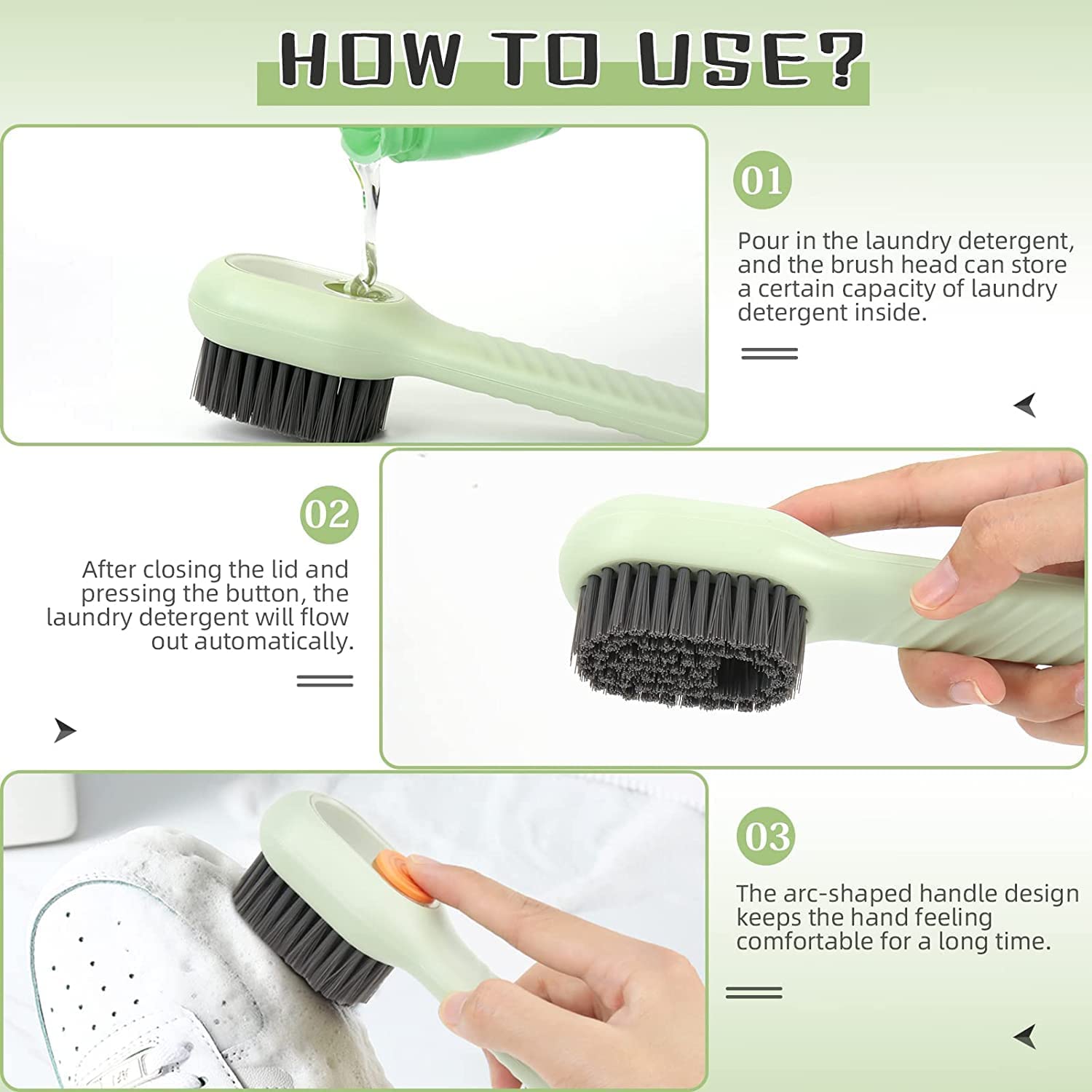 HOW TO USE?

01

Pour in the laundry detergent, and the brush head can store a certain capacity of laundry detergent inside.

02

After closing the lid and pressing the button, the laundry detergent will flow out automatically.

03

The arc-shaped handle design keeps the hand feeling comfortable for a long time.