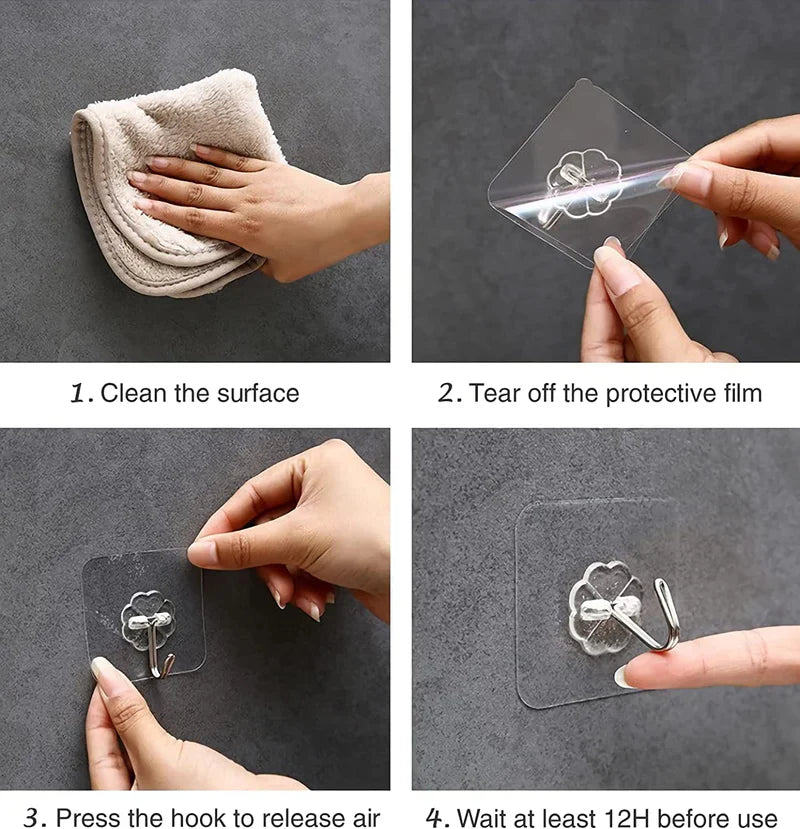 1. Clean the surface

2. Tear off the protective film

3. Press the hook to release air

4. Wait at least 12H before use