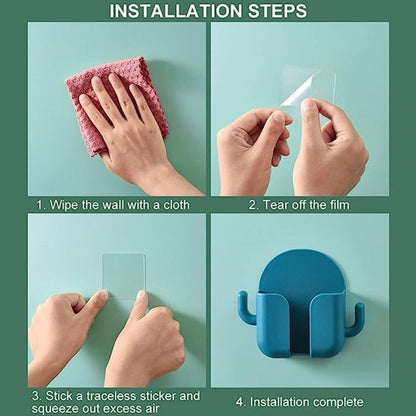 INSTALLATION STEPS

1. Wipe the wall with a cloth

2. Tear off the film

3. Stick a traceless sticker and squeeze out excess air

4. Installation complete