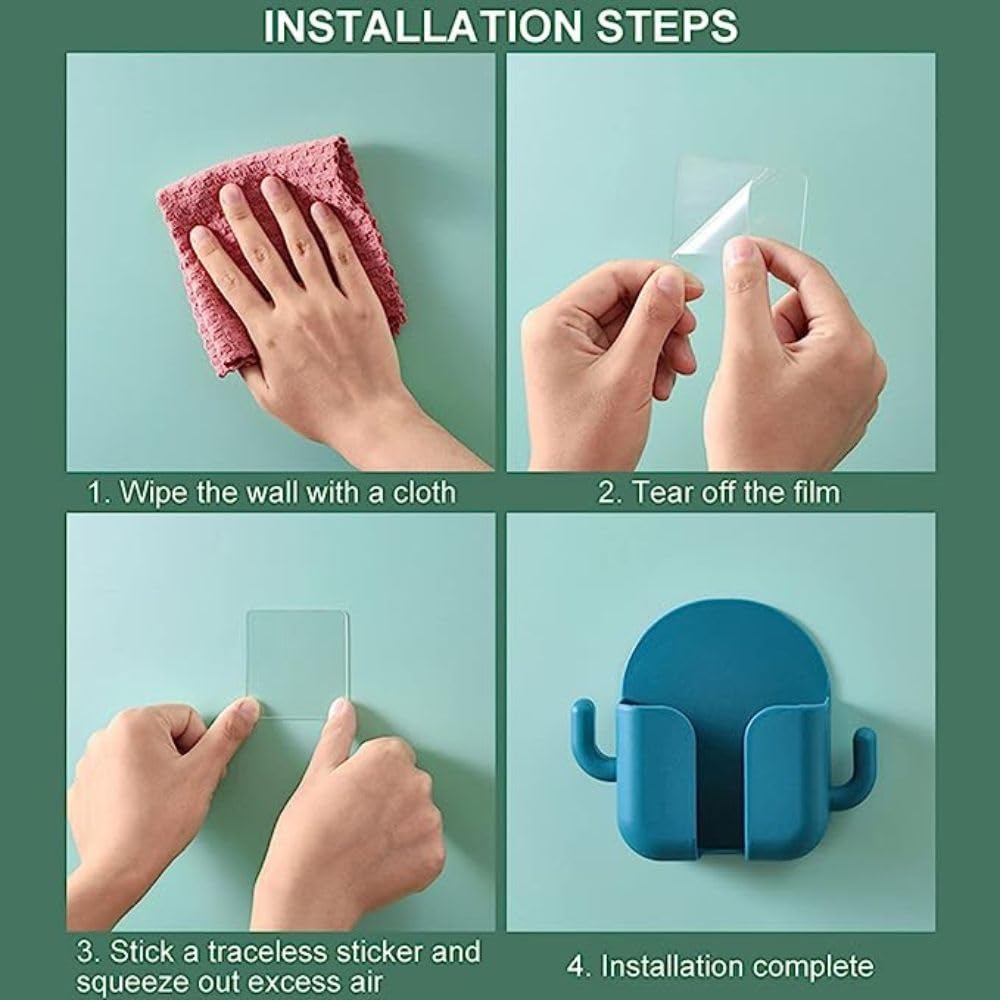 INSTALLATION STEPS

1. Wipe the wall with a cloth

2. Tear off the film

3. Stick a traceless sticker and squeeze out excess air

4. Installation complete