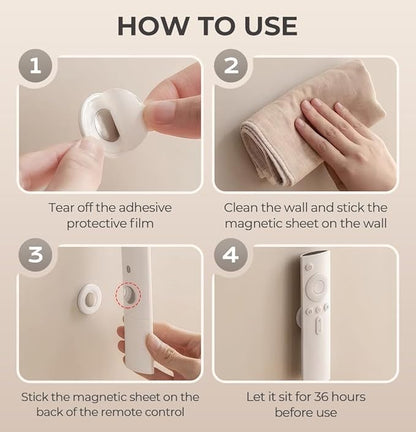 HOW TO USE

1

Tear off the adhesive protective film

2

Clean the wall and stick the magnetic sheet on the wall

3

Stick the magnetic sheet on the back of the remote control

4

Let it sit for 36 hours before use